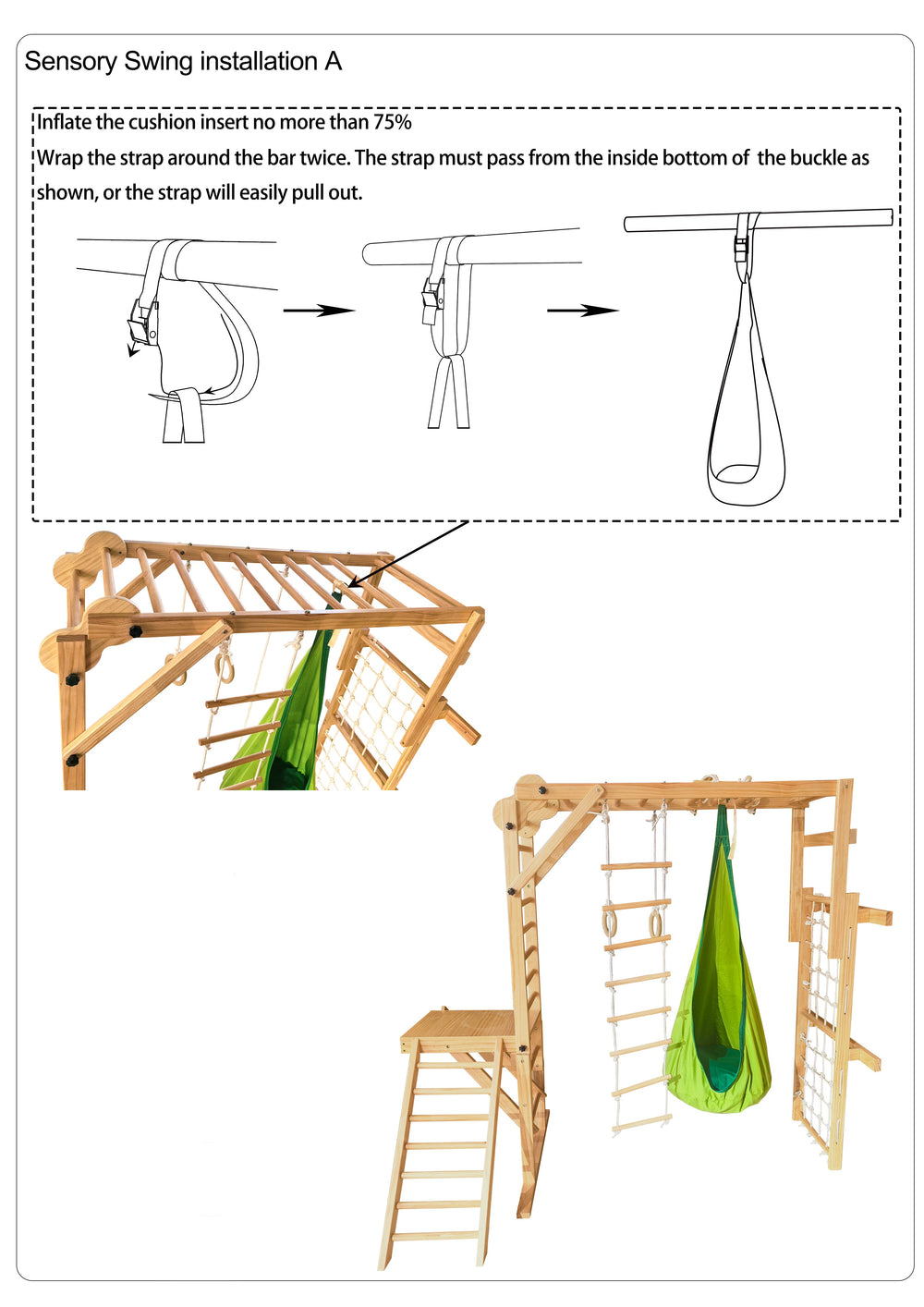 Sensory Swing installation A

Inflate the cushion insert no more than 75%

Wrap the strap around the bar twice. The strap must pass from the inside bottom of the buckle as shown, or the strap will easily pull out.